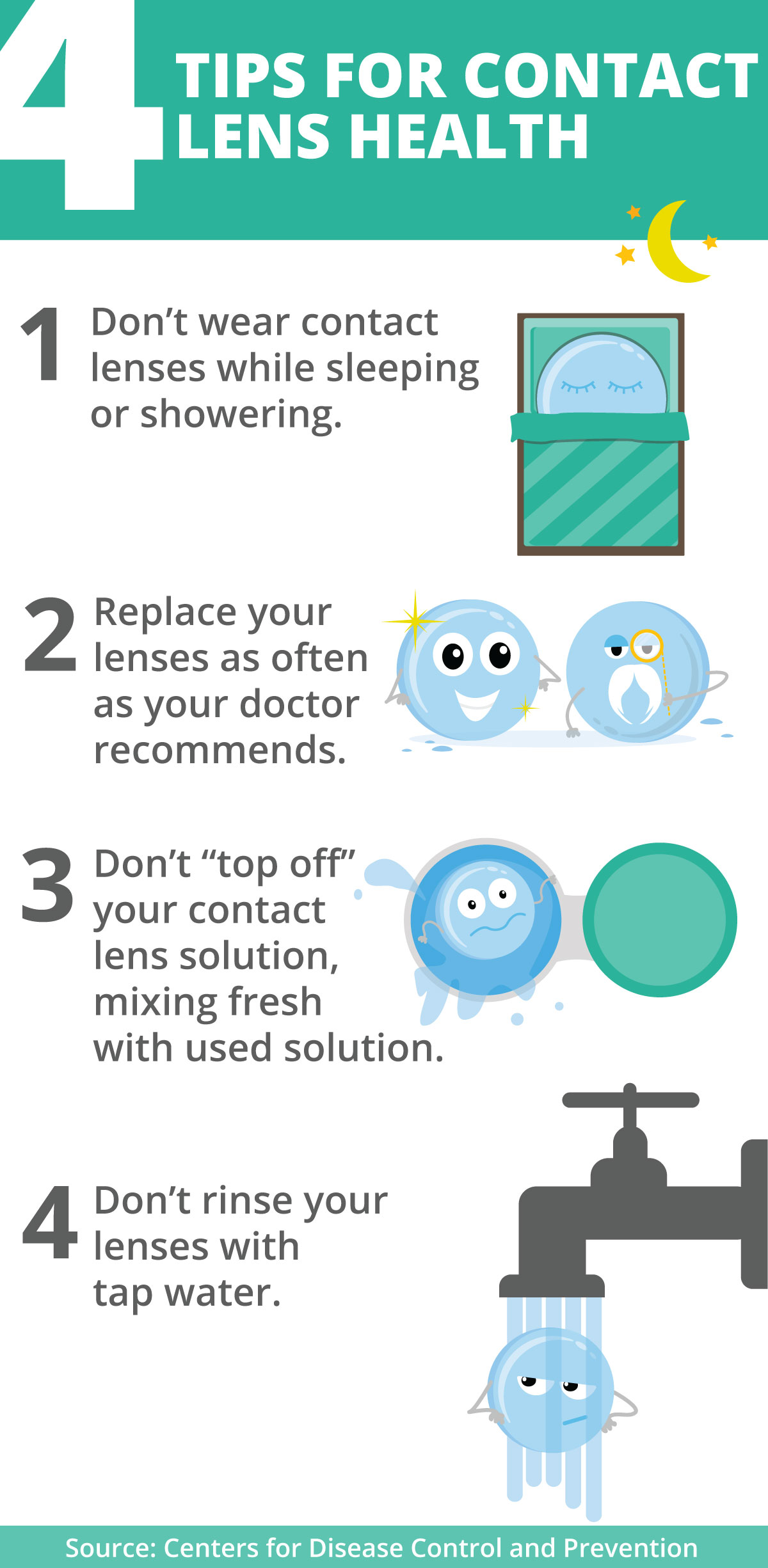 4 TIPS FOR CONTACT LENS HEALTH

1 Don’t wear contact lenses while sleeping or showering.

2 Replace your lenses as often as your doctor recommends.

3 Don’t “top off” your contact lens solution, mixing fresh with used solution.

4 Don’t rinse your lenses with tap water.

Source: Centers for Disease Control and Prevention