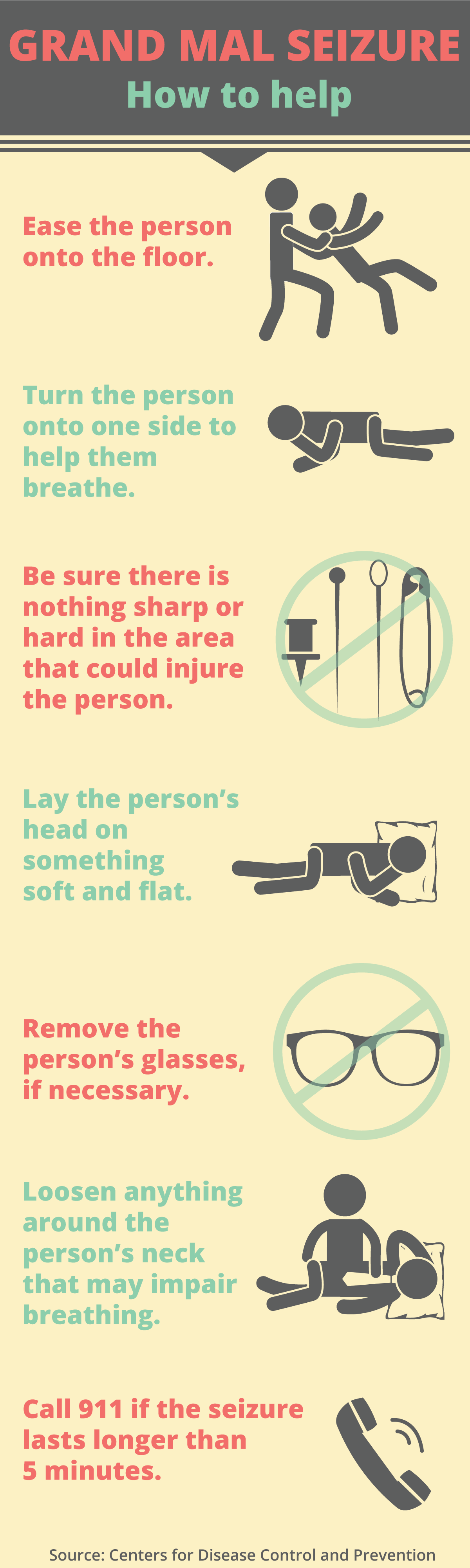 GRAND MAL SEIZURE
How to help

Ease the person onto the floor.

Turn the person onto one side to help them breathe.

Be sure there is nothing sharp or hard in the area that could injure the person.

Lay the person's head on something soft and flat.

Remove the person's glasses, if necessary.

Loosen anything around the person's neck that may impair breathing.

Call 911 if the seizure lasts longer than 5 minutes.

Source: Centers for Disease Control and Prevention